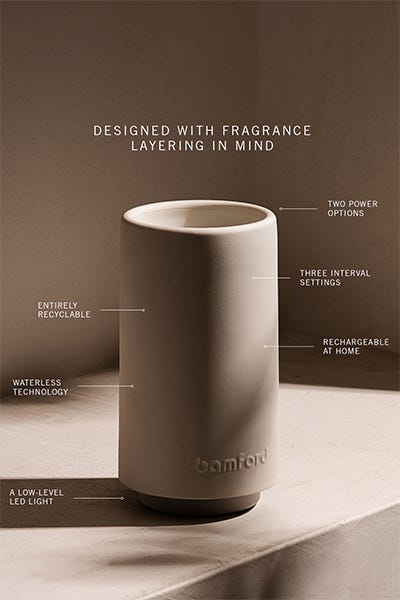 DESIGNED WITH FRAGRANCE LAYERING IN MIND

TWO POWER OPTIONS

THREE INTERVAL SETTINGS

ENTIRELY RECYCLABLE

RECHARGEABLE AT HOME

WATERLESS TECHNOLOGY

bamford

A LOW-LEVEL LED LIGHT